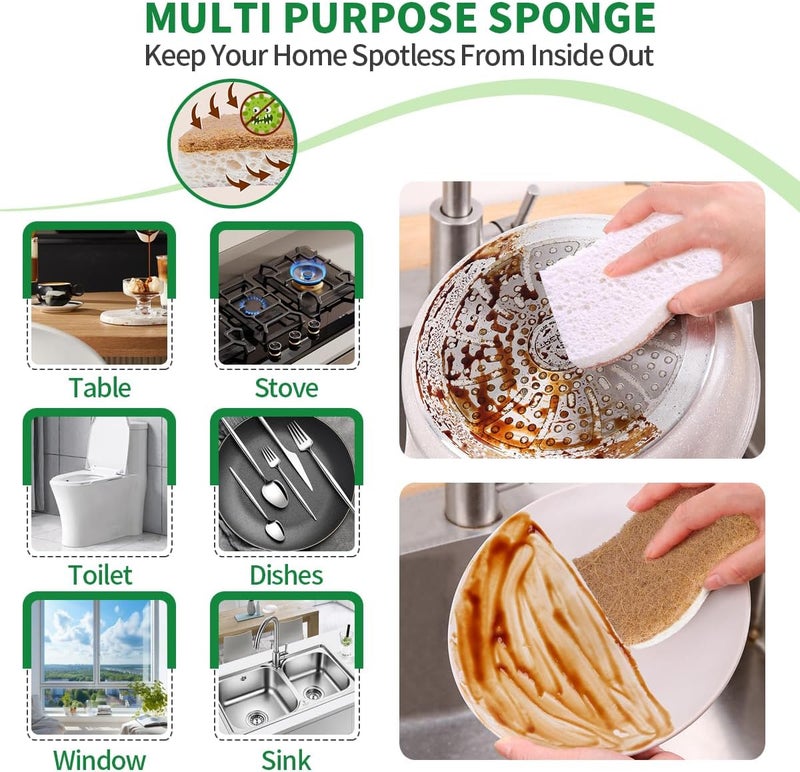 MULTI PURPOSE SPONGE
Keep Your Home Spotless From Inside Out

Table
Stove
Toilet
Dishes
Window
Sink